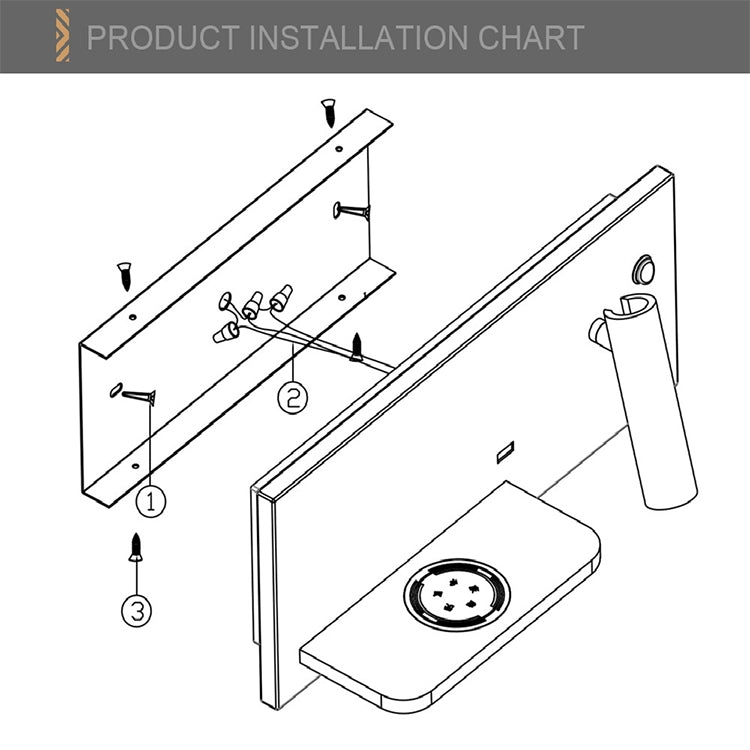 PRODUCT INSTALLATION CHART

2

1

3